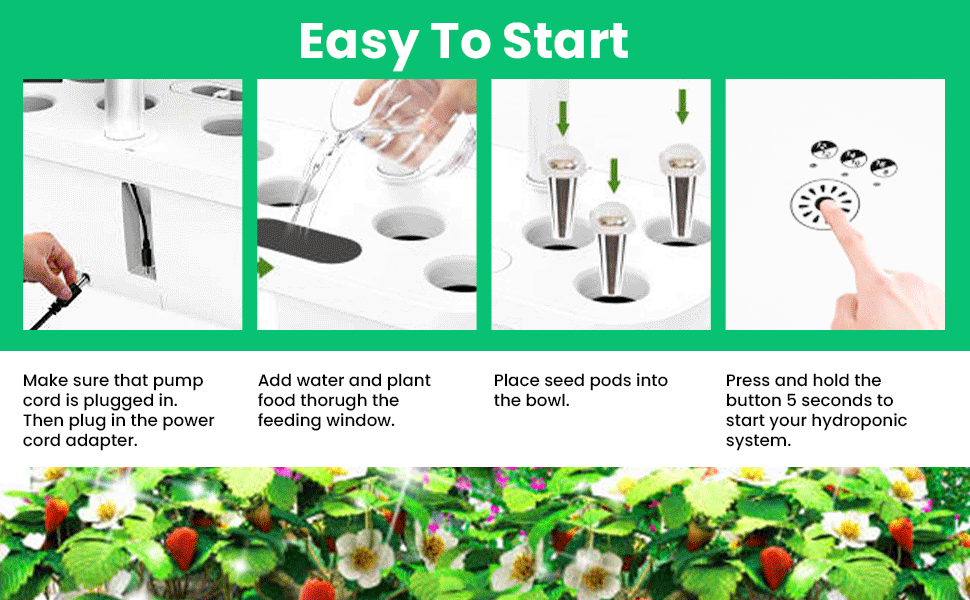 Easy To Start

Make sure that pump cord is plugged in. Then plug in the power cord adapter.

Add water and plant food thorugh the feeding window.

Place seed pods into the bowl.

Press and hold the button 5 seconds to start your hydroponic system.