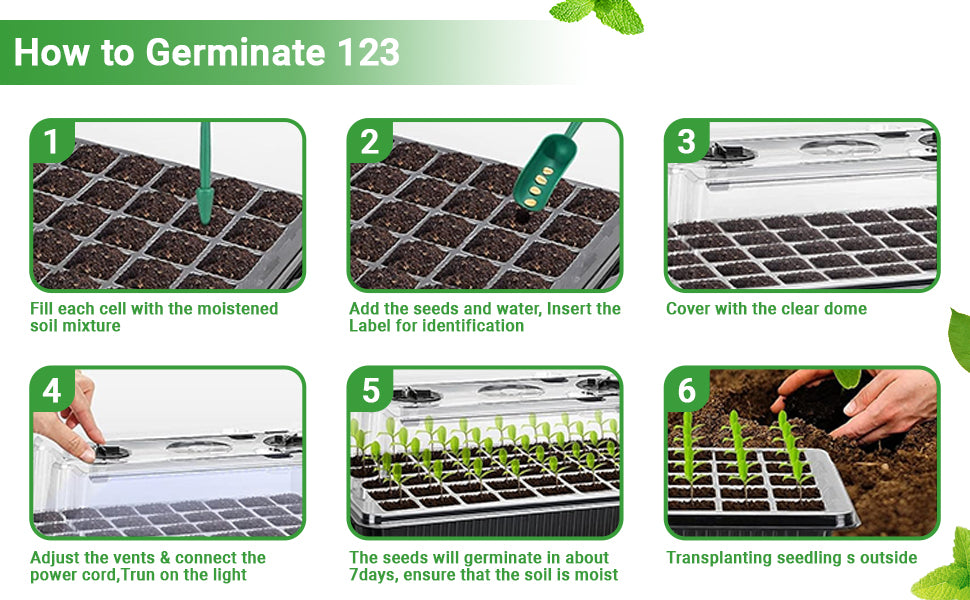 How to Germinate 123

1

Fill each cell with the moistened soil mixture

2

Add the seeds and water, Insert the Label for identification

3

Cover with the clear dome

4

Adjust the vents & connect the power cord,Trun on the light

5

The seeds will germinate in about 7days, ensure that the soil is moist

6

Transplanting seedling s outside