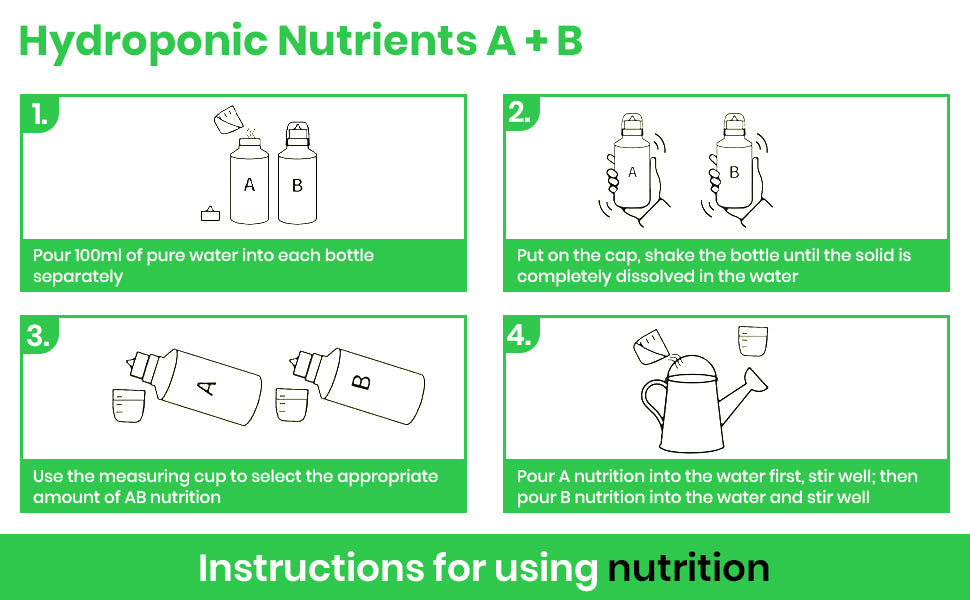 Hydroponic Nutrients A + B

1.

A B

Pour 100ml of pure water into each bottle separately

2.

A B

Put on the cap, shake the bottle until the solid is completely dissolved in the water

3.

A B

Use the measuring cup to select the appropriate amount of AB nutrition

4.

Pour A nutrition into the water first, stir well; then pour B nutrition into the water and stir well

Instructions for using nutrition